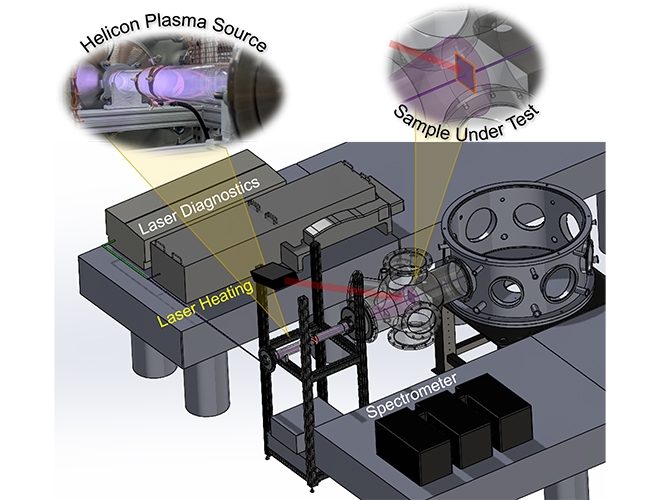 Helicon Plasma Source

Sample Under Test

Laser Diagnostics

Laser Heating

Spectrometer